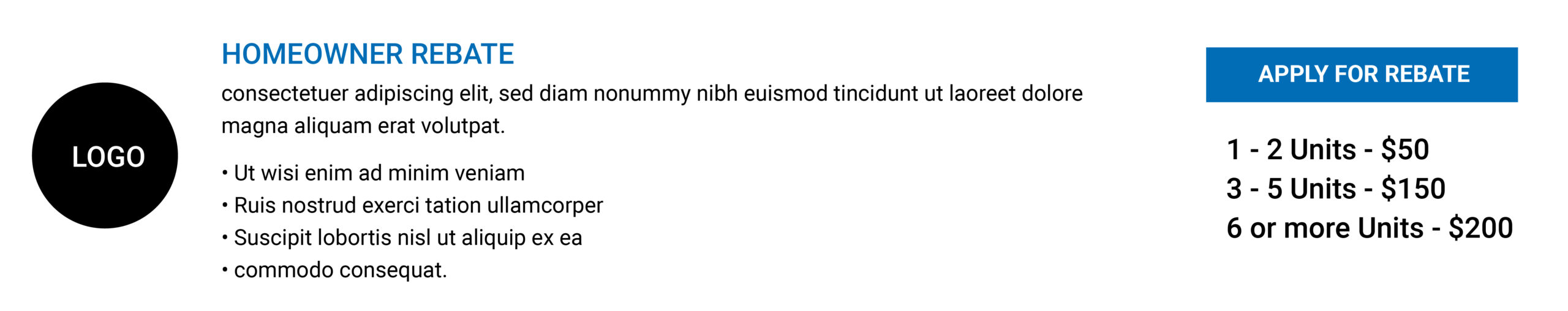 LOGO

HOMEOWNER REBATE

consectetuer adipiscing elit, sed diam nonummy nibh euismod tincidunt ut laoreet dolore magna aliquam erat volutpat.

• Ut wisi enim ad minim veniam
• Ruis nostrud exerci tation ullamcorper
• Suscipit lobortis nisl ut aliquip ex ea
• commodo consequat.

APPLY FOR REBATE

1 - 2 Units - $50
3 - 5 Units - $150
6 or more Units - $200